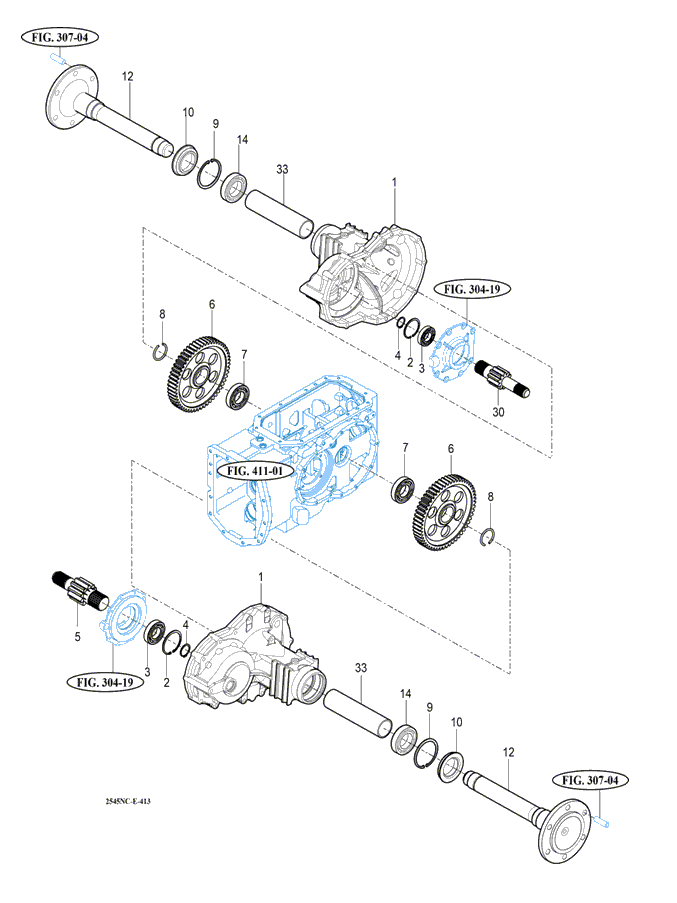 FIG. 307-04
12
10
9
14
33
1
FIG. 304-19
8
6
7
4
2
3
30
FIG. 411-01
7
6
8
1
5
4
3
2
FIG. 304-19
33
14
9
10
12
FIG. 307-04
2545NC-E-413